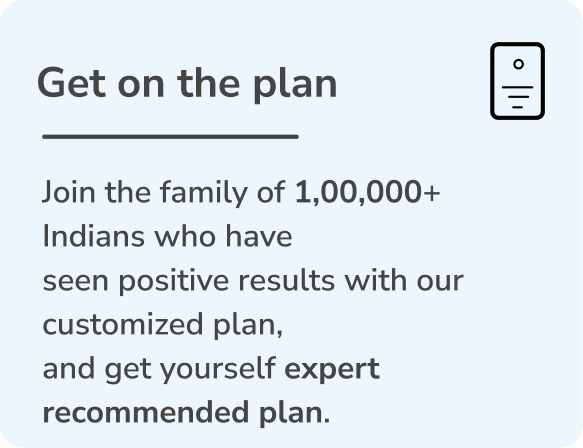 Get on the plan

Join the family of 1,00,000+ Indians who have seen positive results with our customized plan, and get yourself expert recommended plan.